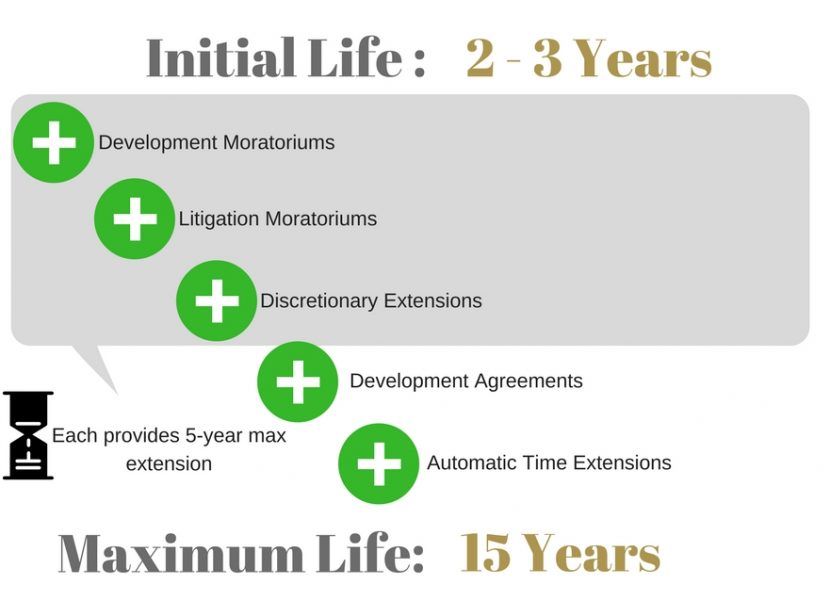 Initial Life : 2 - 3 Years

Development Moratoriums

Litigation Moratoriums

Discretionary Extensions

Development Agreements

Each provides 5-year max extension

Automatic Time Extensions

Maximum Life: 15 Years